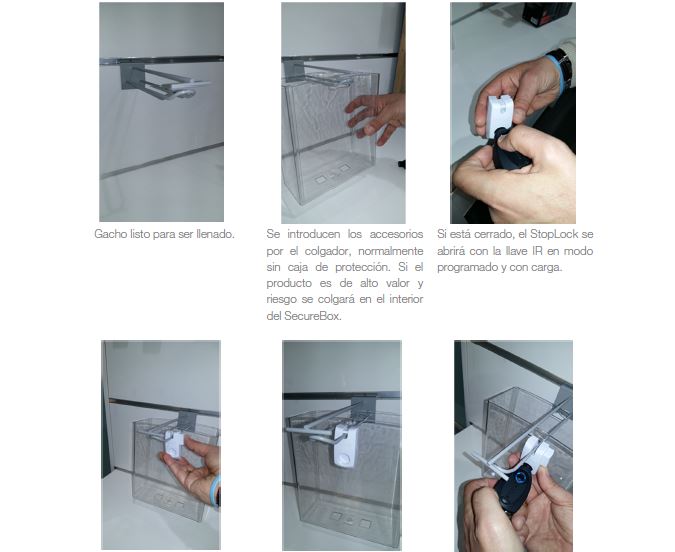 Gacho listo para ser llenado.

Se introducen los accesorios por el colgador, normalmente sin caja de protección. Si el producto es de alto valor y riesgo se colgará en el interior del SecureBox.

Si está cerrado, el StopLock se abrirá con la llave IR en modo programado y con carga.